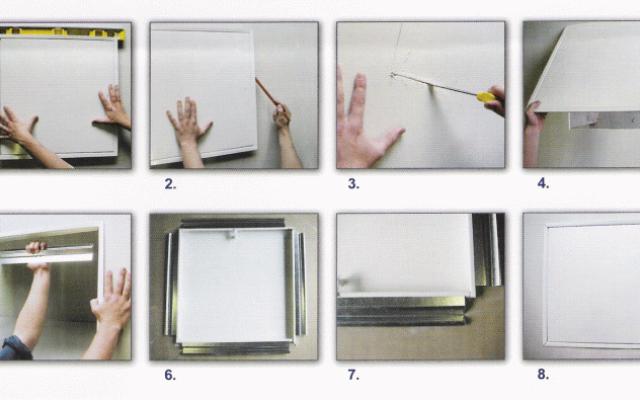 2.

3.

4.

6.

7.

8.